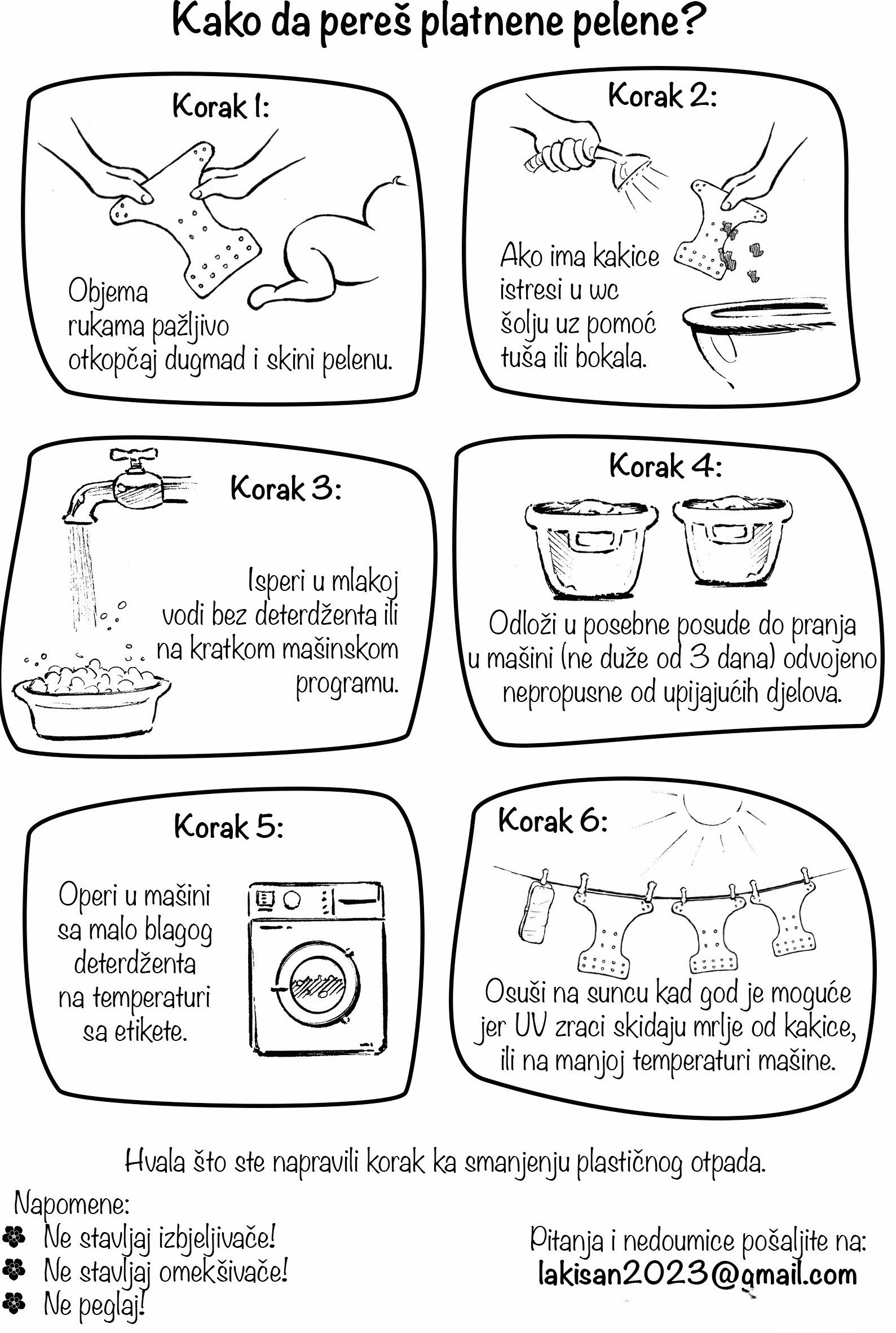 Kako da pereš platnene pelene?

Korak 1:

Objema rukama pažljivo otkopčaj dugmad i skini pelenu.

Korak 2:

Ako ima kakice istresi u wc šolju uz pomoć tuša ili bokala.

Korak 3:

Isperi u mlakoj vodi bez deterdženta ili na kratkom mašinskom programu.

Korak 4:

Odloži u posebne posude do pranja u mašini (ne duže od 3 dana) odvojeno nepropusne od upijajućih djelova.

Korak 5:

Operi u mašini sa malo blagog deterdženta na temperaturi sa etikete.

Korak 6:

Osuši na suncu kad god je moguće jer UV zraci skidaju mrlje od kakice, ili na manjoj temperaturi mašine.

Hvala što ste napravili korak ka smanjenju plastičnog otpada.

Napomene:
Ne stavljaj izbjeljivače!
Ne stavljaj omekšivače!
Ne peglaj!

Pitanja i nedoumice pošaljite na:
lakisan2023@gmail.com